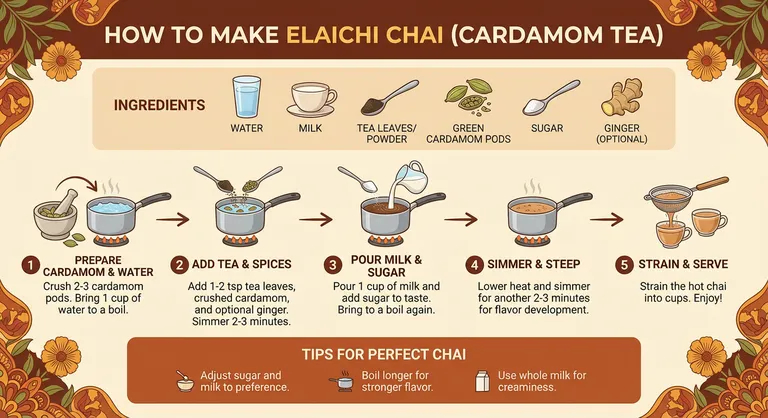 HOW TO MAKE ELAICHI CHAI (CARDAMOM TEA)

INGREDIENTS

WATER

MILK

TEA LEAVES/ POWDER

GREEN CARDAMOM PODS

SUGAR

GINGER (OPTIONAL)

1 PREPARE CARDAMOM & WATER
Crush 2-3 cardamom pods. Bring 1 cup of water to a boil.

2 ADD TEA & SPICES
Add 1-2 tsp tea leaves, crushed cardamom, and optional ginger. Simmer 2-3 minutes.

3 POUR MILK & SUGAR
Pour 1 cup of milk and add sugar to taste. Bring to a boil again.

4 SIMMER & STEEP
Lower heat and simmer for another 2-3 minutes for flavor development.

5 STRAIN & SERVE
Strain the hot chai into cups. Enjoy!

TIPS FOR PERFECT CHAI

Adjust sugar and milk to preference.

Boil longer for stronger flavor.

Use whole milk for creaminess.