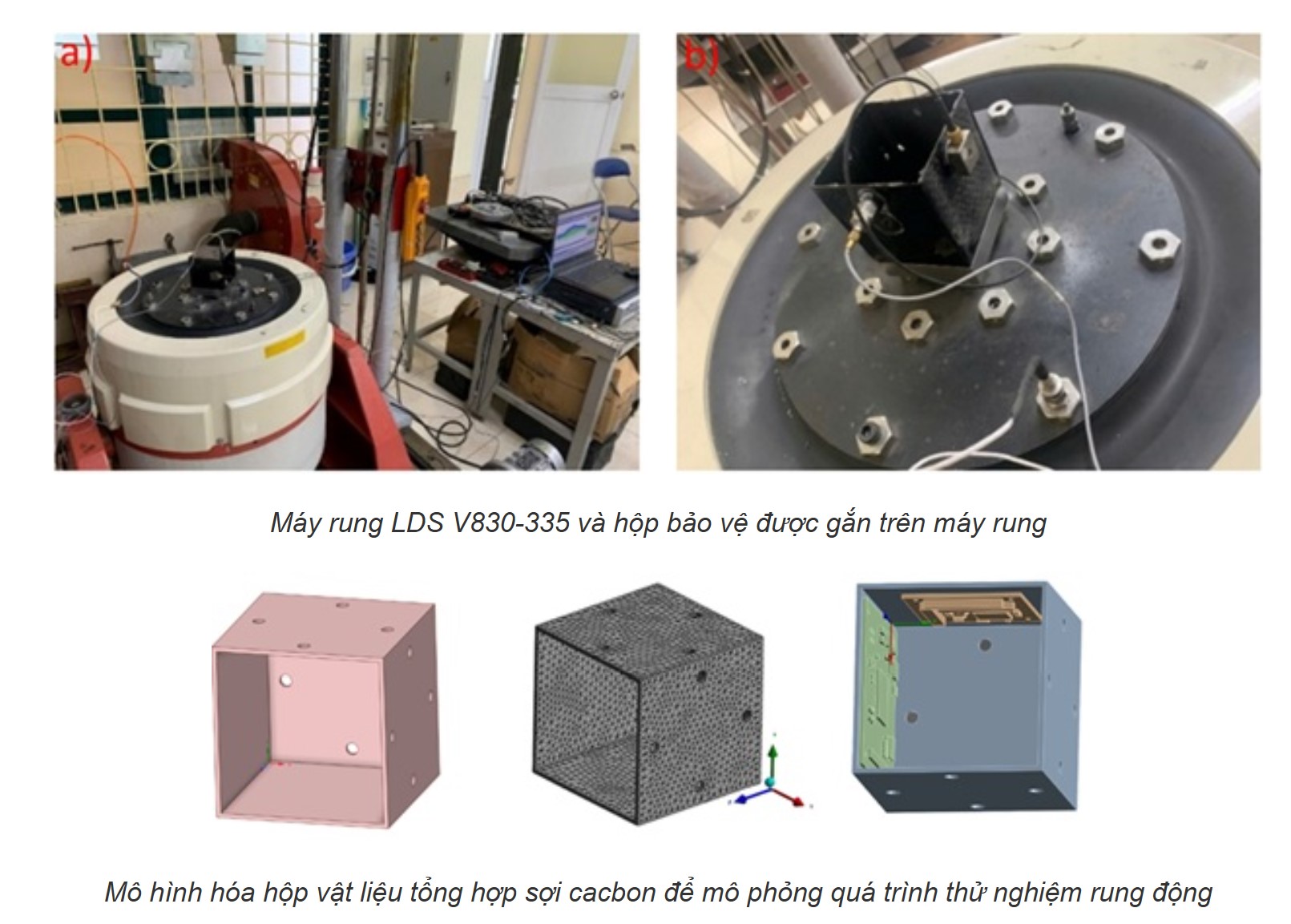 a)

b)

Máy rung LDS V830-335 và hộp bảo vệ được gắn trên máy rung

Mô hình hóa hộp vật liệu tổng hợp sợi cacbon để mô phỏng quá trình thử nghiệm rung động